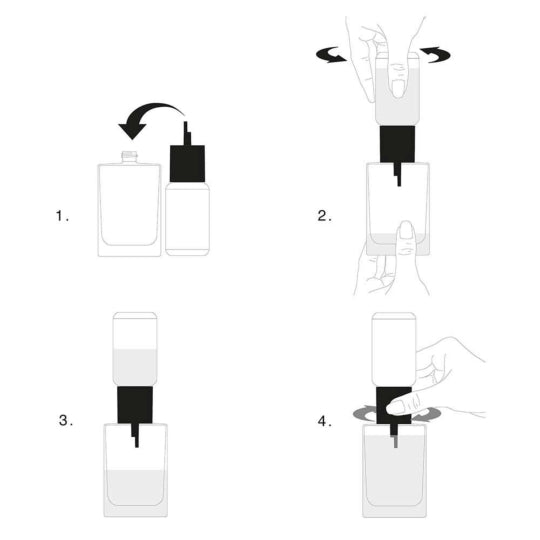 1.

2.

3.

4.